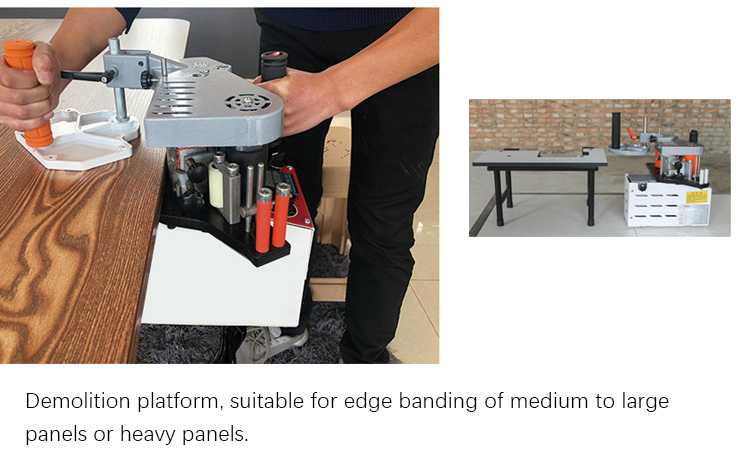 Demolition platform, suitable for edge banding of medium to large panels or heavy panels.